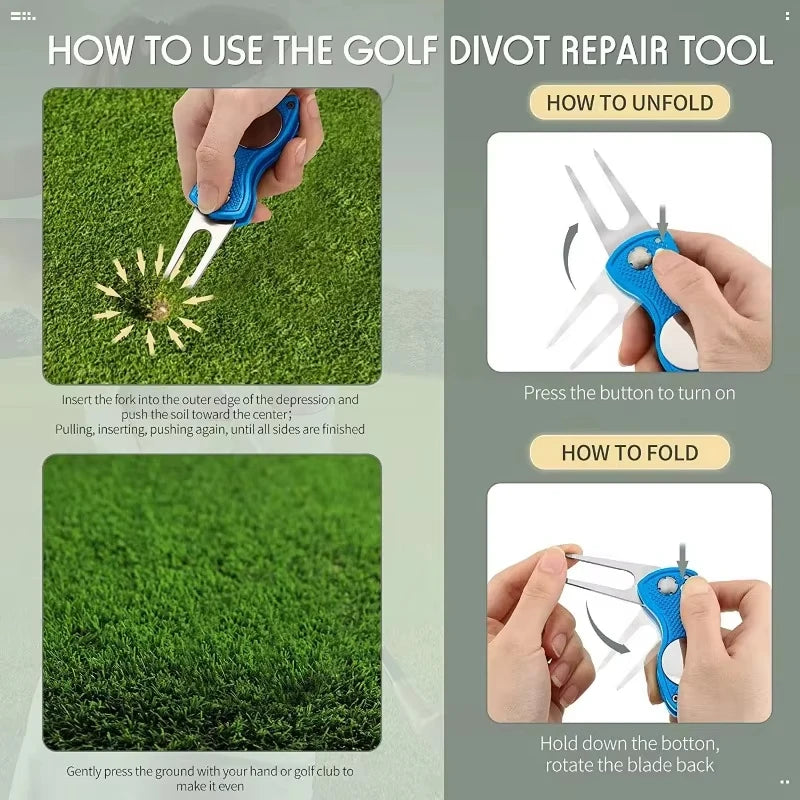 HOW TO USE THE GOLF DIVOT REPAIR TOOL

Insert the fork into the outer edge of the depression and push the soil toward the center;
Pulling, inserting, pushing again, until all sides are finished

Gently press the ground with your hand or golf club to make it even

HOW TO UNFOLD

Press the button to turn on

HOW TO FOLD

Hold down the botton, rotate the blade back